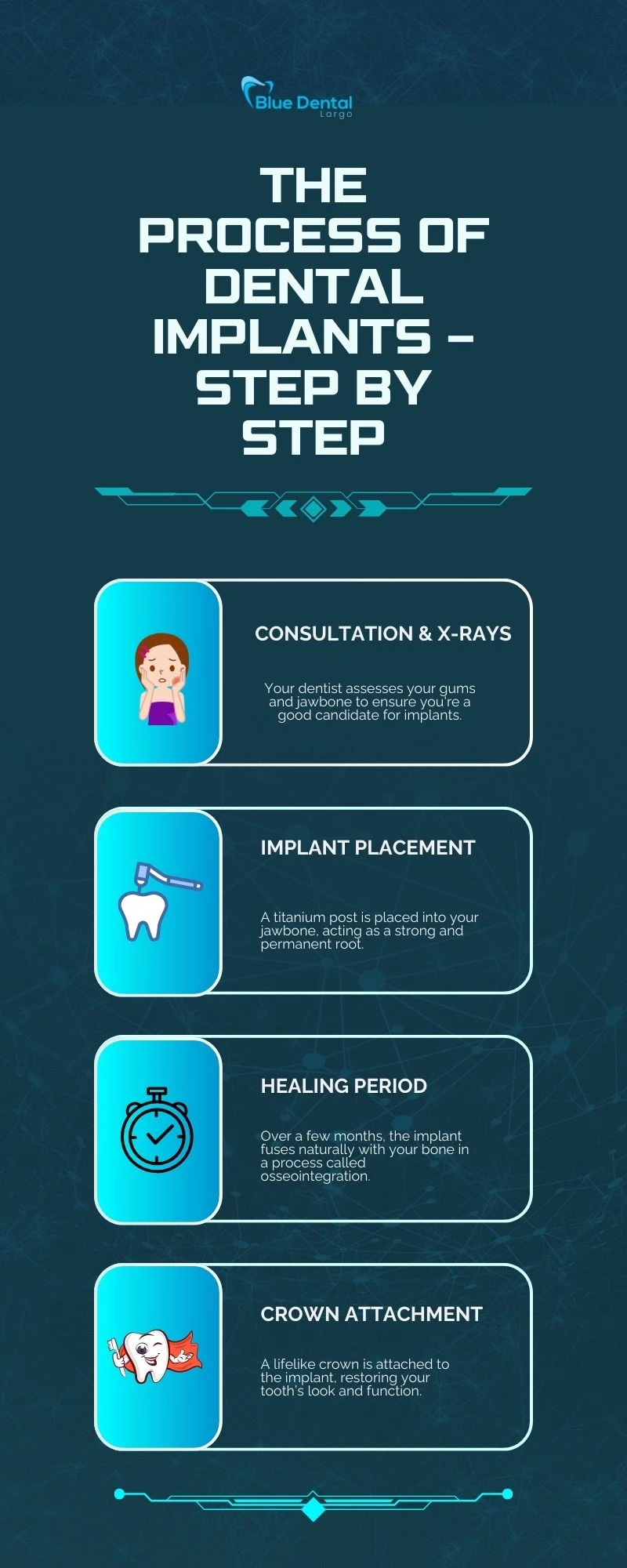 Blue Dental
Largo

THE PROCESS OF DENTAL IMPLANTS – STEP BY STEP

CONSULTATION & X-RAYS

Your dentist assesses your gums and jawbone to ensure you're a good candidate for implants.

IMPLANT PLACEMENT

A titanium post is placed into your jawbone, acting as a strong and permanent root.

HEALING PERIOD

Over a few months, the implant fuses naturally with your bone in a process called osseointegration.

CROWN ATTACHMENT

A lifelike crown is attached to the implant, restoring your tooth's look and function.