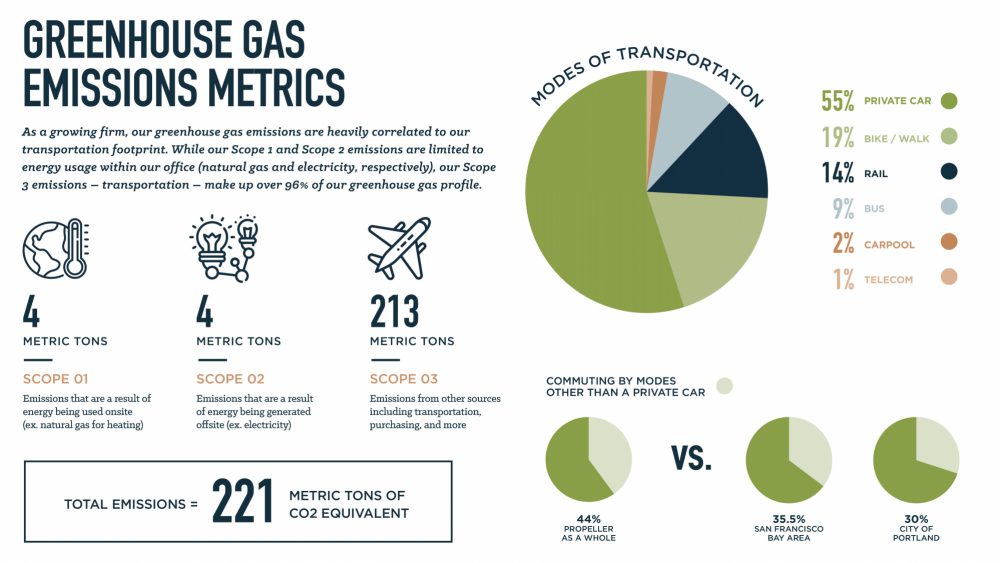 GREENHOUSE GAS EMISSIONS METRICS

As a growing firm, our greenhouse gas emissions are heavily correlated to our transportation footprint. While our Scope 1 and Scope 2 emissions are limited to energy usage within our office (natural gas and electricity, respectively), our Scope 3 emissions — transportation — make up over 96% of our greenhouse gas profile.

4
METRIC TONS
SCOPE 01
Emissions that are a result of energy being used onsite (ex. natural gas for heating)

4
METRIC TONS
SCOPE 02
Emissions that are a result of energy being generated offsite (ex. electricity)

213
METRIC TONS
SCOPE 03
Emissions from other sources including transportation, purchasing, and more

TOTAL EMISSIONS = 221 METRIC TONS OF CO2 EQUIVALENT

MODES OF TRANSPORTATION

55% PRIVATE CAR
19% BIKE / WALK
14% RAIL
9% BUS
2% CARPOOL
1% TELECOM

COMMUTING BY MODES OTHER THAN A PRIVATE CAR

44%
PROPELLER AS A WHOLE

VS.

35.5%
SAN FRANCISCO BAY AREA

30%
CITY OF PORTLAND