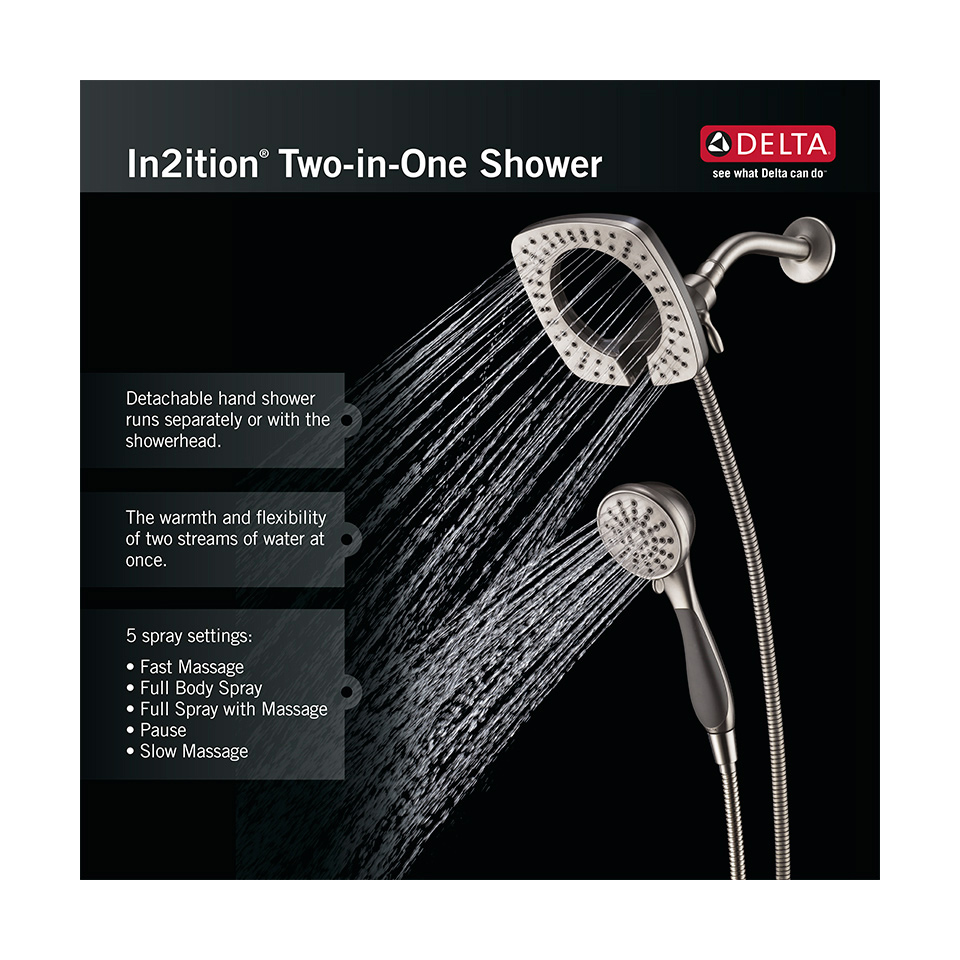 In2ition® Two-in-One Shower

DELTA
see what Delta can do™

Detachable hand shower runs separately or with the showerhead.

The warmth and flexibility of two streams of water at once.

5 spray settings:
• Fast Massage
• Full Body Spray
• Full Spray with Massage
• Pause
• Slow Massage