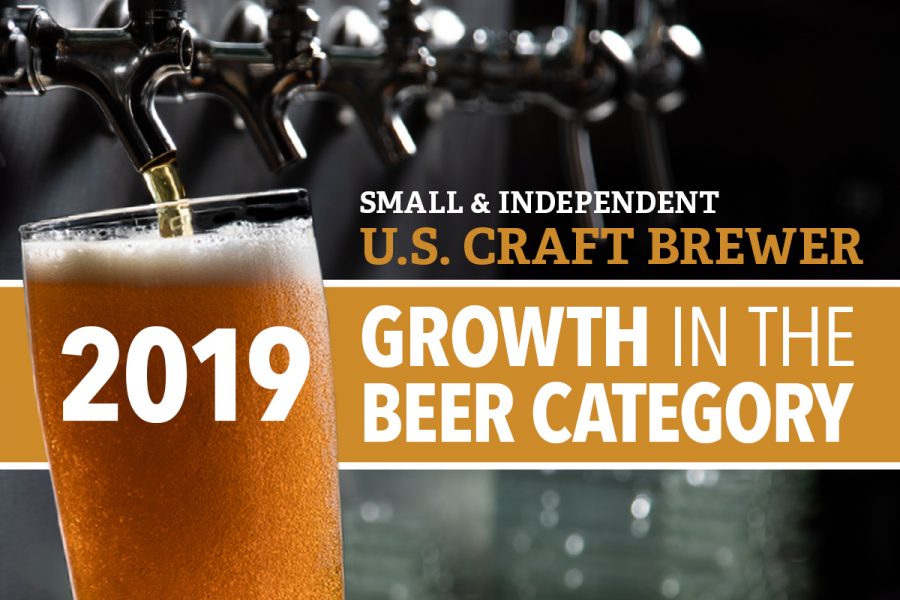 SMALL & INDEPENDENT
U.S. CRAFT BREWER

2019 GROWTH IN THE BEER CATEGORY