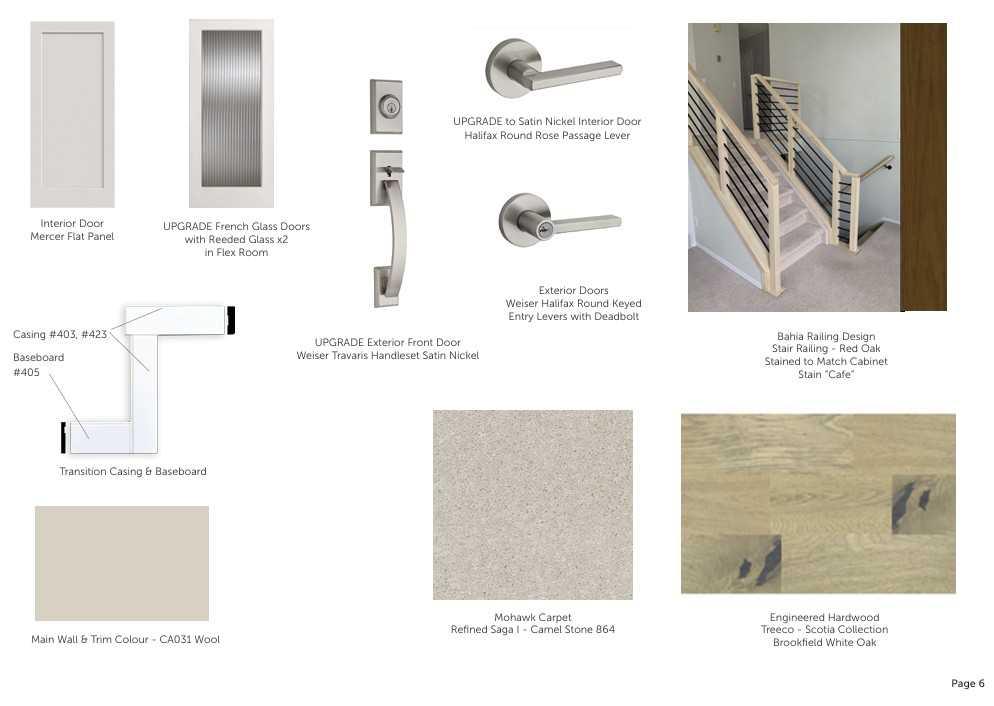 Interior Door
Mercer Flat Panel

UPGRADE French Glass Doors with Reeded Glass x2 in Flex Room

UPGRADE to Satin Nickel Interior Door
Halifax Round Rose Passage Lever

Exterior Doors
Weiser Halifax Round Keyed Entry Levers with Deadbolt

UPGRADE Exterior Front Door
Weiser Travaris Handleset Satin Nickel

Bahia Railing Design
Stair Railing - Red Oak
Stained to Match Cabinet
Stain "Cafe"

Casing #403, #423

Baseboard
#405

Transition Casing & Baseboard

Main Wall & Trim Colour - CA031 Wool

Mohawk Carpet
Refined Saga I - Camel Stone 864

Engineered Hardwood
Treeco - Scotia Collection
Brookfield White Oak

Page 6