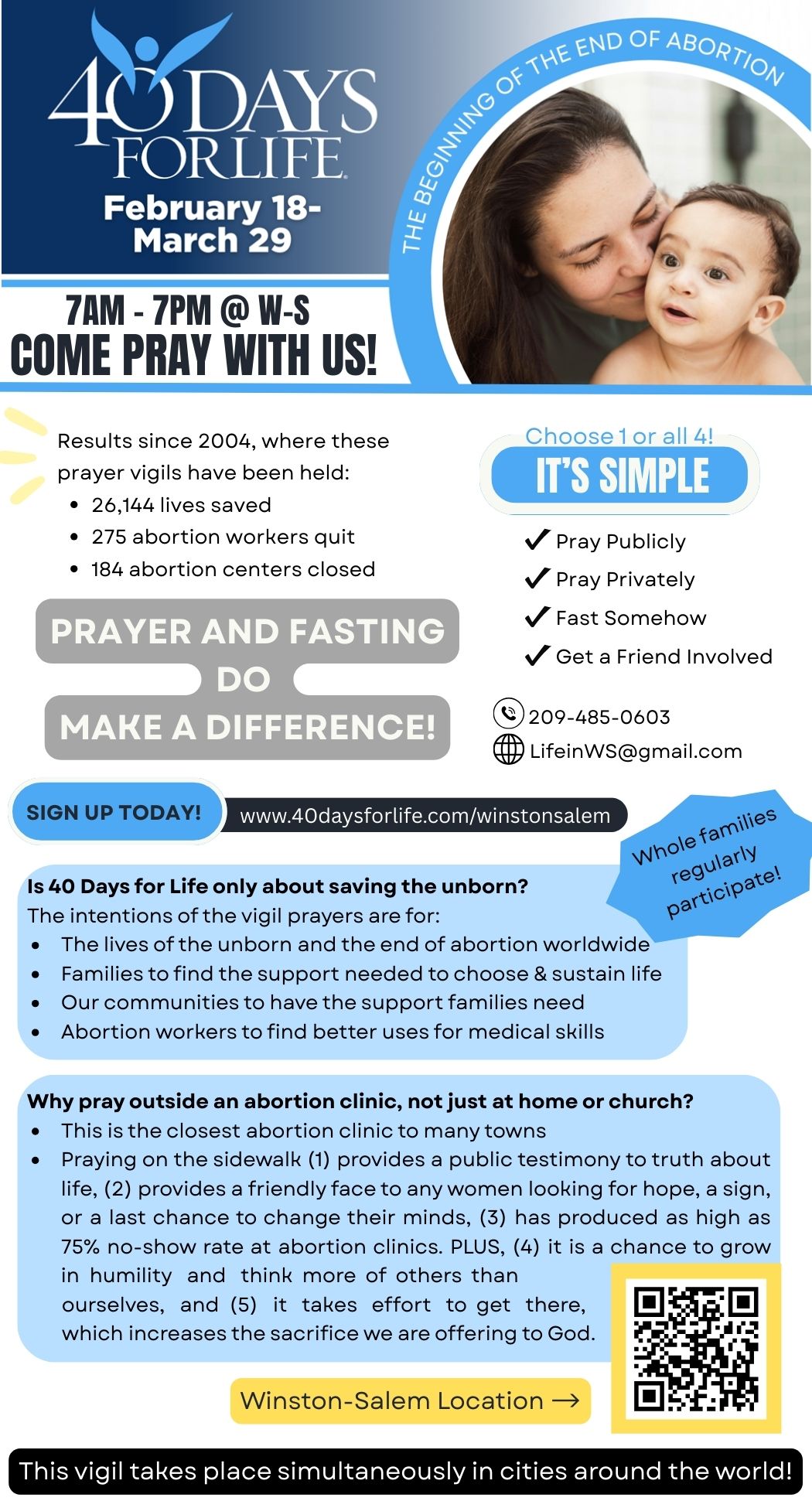 40 DAYS FOR LIFE

February 18-
March 29

THE BEGINNING OF THE END OF ABORTION

7AM - 7PM @ W-S
COME PRAY WITH US!

Results since 2004, where these prayer vigils have been held:
- 26,144 lives saved
- 275 abortion workers quit
- 184 abortion centers closed

PRAYER AND FASTING
DO
MAKE A DIFFERENCE!

Choose 1 or all 4!
IT'S SIMPLE

✓ Pray Publicly
✓ Pray Privately
✓ Fast Somehow
✓ Get a Friend Involved

209-485-0603
LifeinWS@gmail.com

SIGN UP TODAY! www.40daysforlife.com/winstonsalem

Whole families regularly participate!

Is 40 Days for Life only about saving the unborn?
The intentions of the vigil prayers are for:
- The lives of the unborn and the end of abortion worldwide
- Families to find the support needed to choose & sustain life
- Our communities to have the support families need
- Abortion workers to find better uses for medical skills

Why pray outside an abortion clinic, not just at home or church?
- This is the closest abortion clinic to many towns
- Praying on the sidewalk (1) provides a public testimony to truth about life, (2) provides a friendly face to any women looking for hope, a sign, or a last chance to change their minds, (3) has produced as high as 75% no-show rate at abortion clinics. PLUS, (4) it is a chance to grow in humility and think more of others than ourselves, and (5) it takes effort to get there, which increases the sacrifice we are offering to God.

Winston-Salem Location →

This vigil takes place simultaneously in cities around the world!