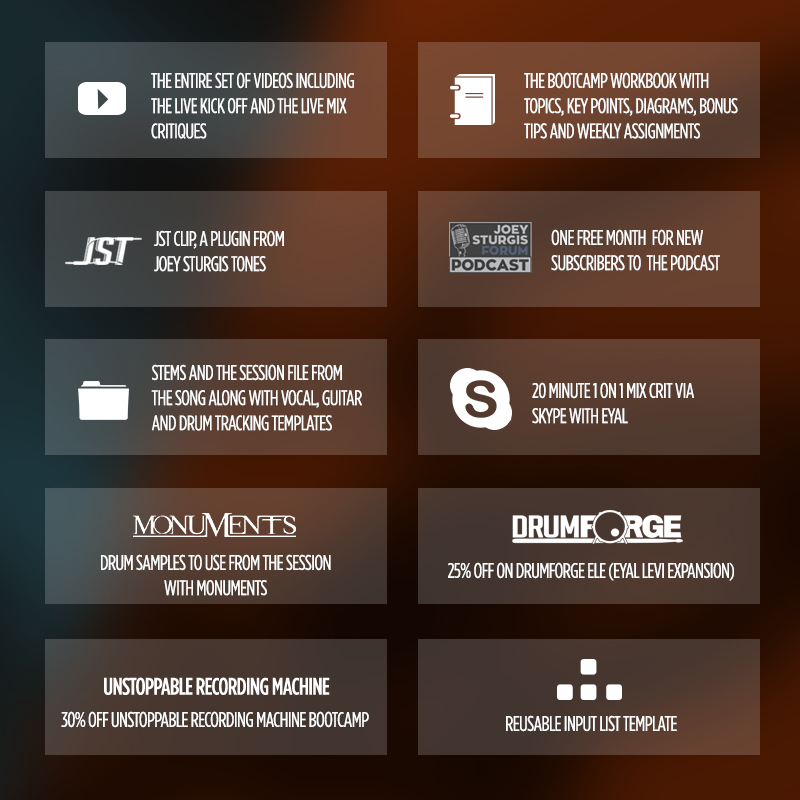 THE ENTIRE SET OF VIDEOS INCLUDING THE LIVE KICK OFF AND THE LIVE MIX CRITIQUES

THE BOOTCAMP WORKBOOK WITH TOPICS, KEY POINTS, DIAGRAMS, BONUS TIPS AND WEEKLY ASSIGNMENTS

JST

JST CLIP, A PLUGIN FROM JOEY STURGIS TONES

JOEY STURGIS FORUM PODCAST

ONE FREE MONTH FOR NEW SUBSCRIBERS TO THE PODCAST

STEMS AND THE SESSION FILE FROM THE SONG ALONG WITH VOCAL, GUITAR AND DRUM TRACKING TEMPLATES

20 MINUTE 1 ON 1 MIX CRIT VIA SKYPE WITH EYAL

MONUMENTS

DRUM SAMPLES TO USE FROM THE SESSION WITH MONUMENTS

DRUMFORGE

25% OFF ON DRUMFORGE ELE (EYAL LEVI EXPANSION)

UNSTOPPABLE RECORDING MACHINE

30% OFF UNSTOPPABLE RECORDING MACHINE BOOTCAMP

REUSABLE INPUT LIST TEMPLATE