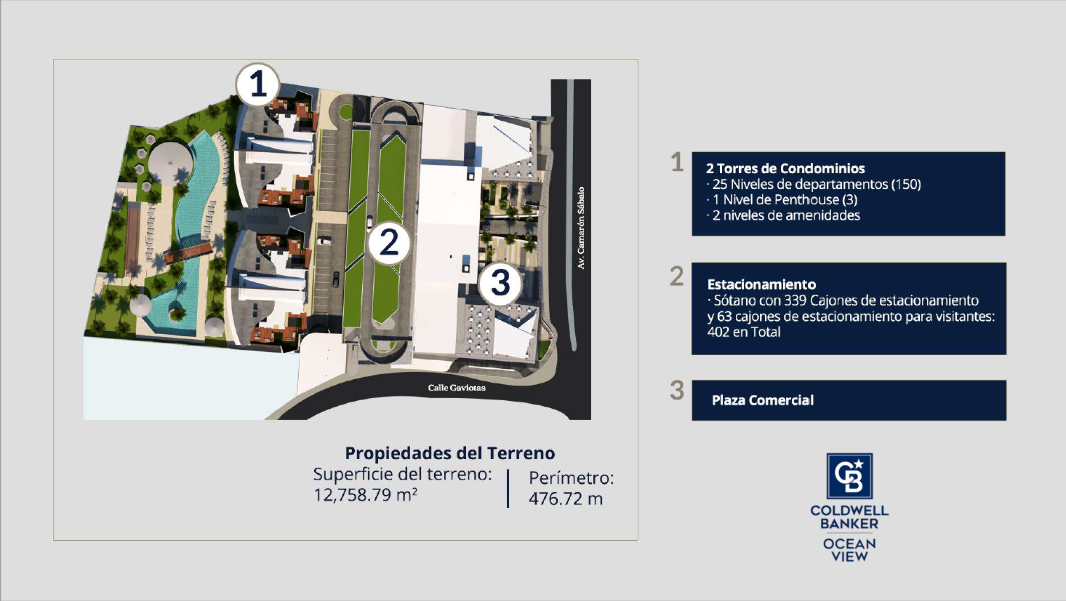 1

2

3

Av. Camarón Sábalo

Calle Gaviotas

Propiedades del Terreno

Superficie del terreno:
12,758.79 m²

Perímetro:
476.72 m

1

2 Torres de Condominios
· 25 Niveles de departamentos (150)
· 1 Nivel de Penthouse (3)
· 2 niveles de amenidades

2

Estacionamiento
· Sótano con 339 Cajones de estacionamiento y 63 cajones de estacionamiento para visitantes: 402 en Total

3

Plaza Comercial

CB
COLDWELL BANKER
OCEAN VIEW