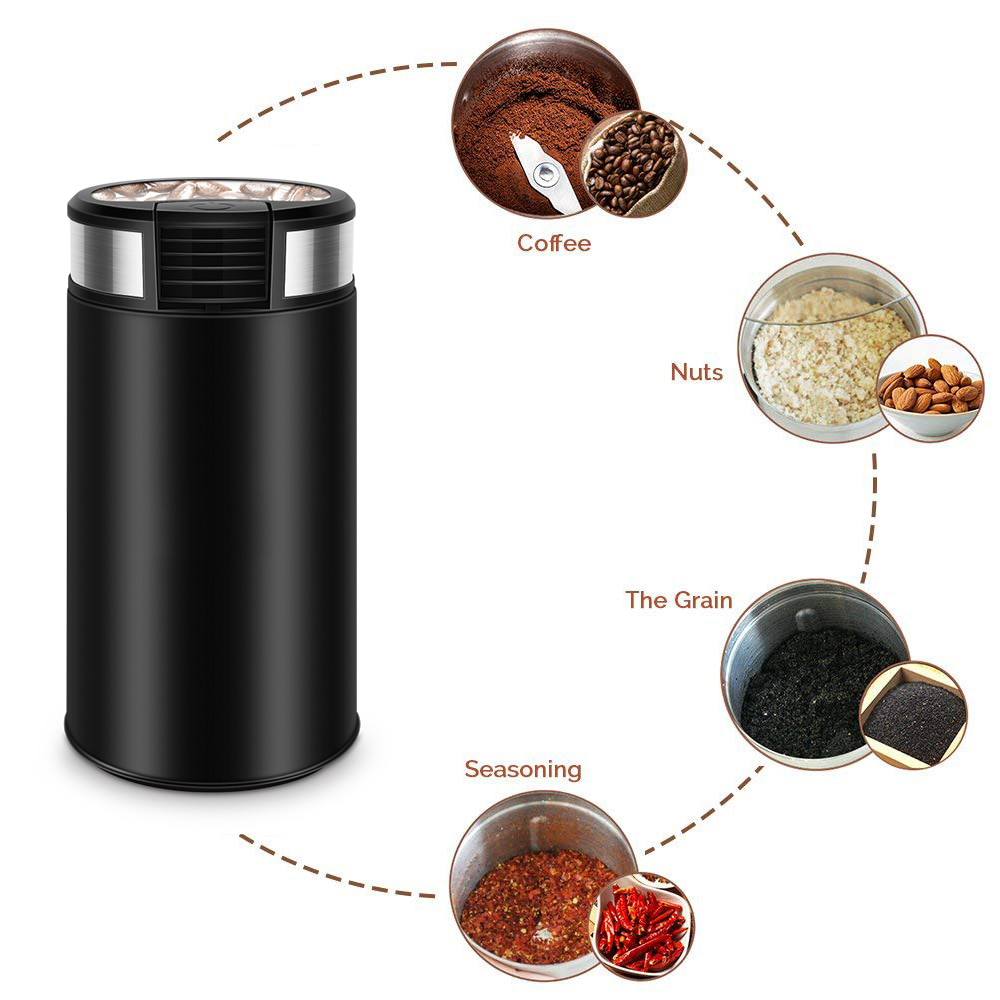 Coffee

Nuts

The Grain

Seasoning