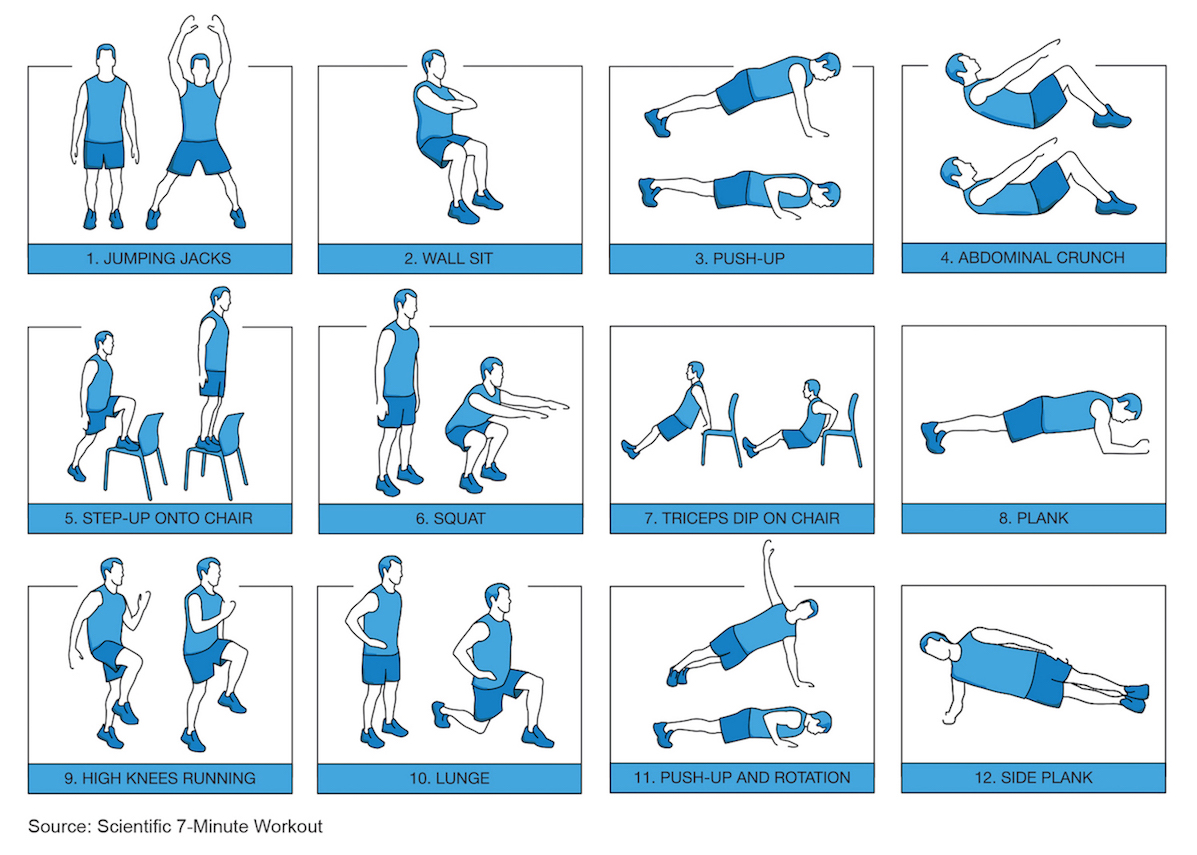 1. JUMPING JACKS

2. WALL SIT

3. PUSH-UP

4. ABDOMINAL CRUNCH

5. STEP-UP ONTO CHAIR

6. SQUAT

7. TRICEPS DIP ON CHAIR

8. PLANK

9. HIGH KNEES RUNNING

10. LUNGE

11. PUSH-UP AND ROTATION

12. SIDE PLANK

Source: Scientific 7-Minute Workout