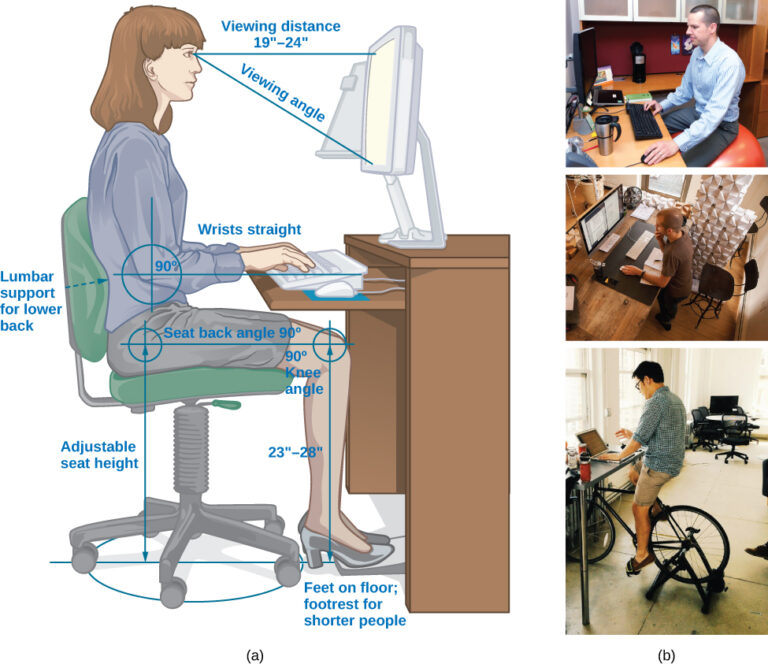 Viewing distance 19"–24"

Viewing angle

Wrists straight

90º

Lumbar support for lower back

Seat back angle 90º

90º Knee angle

Adjustable seat height

23"–28"

Feet on floor; footrest for shorter people

(a)

(b)