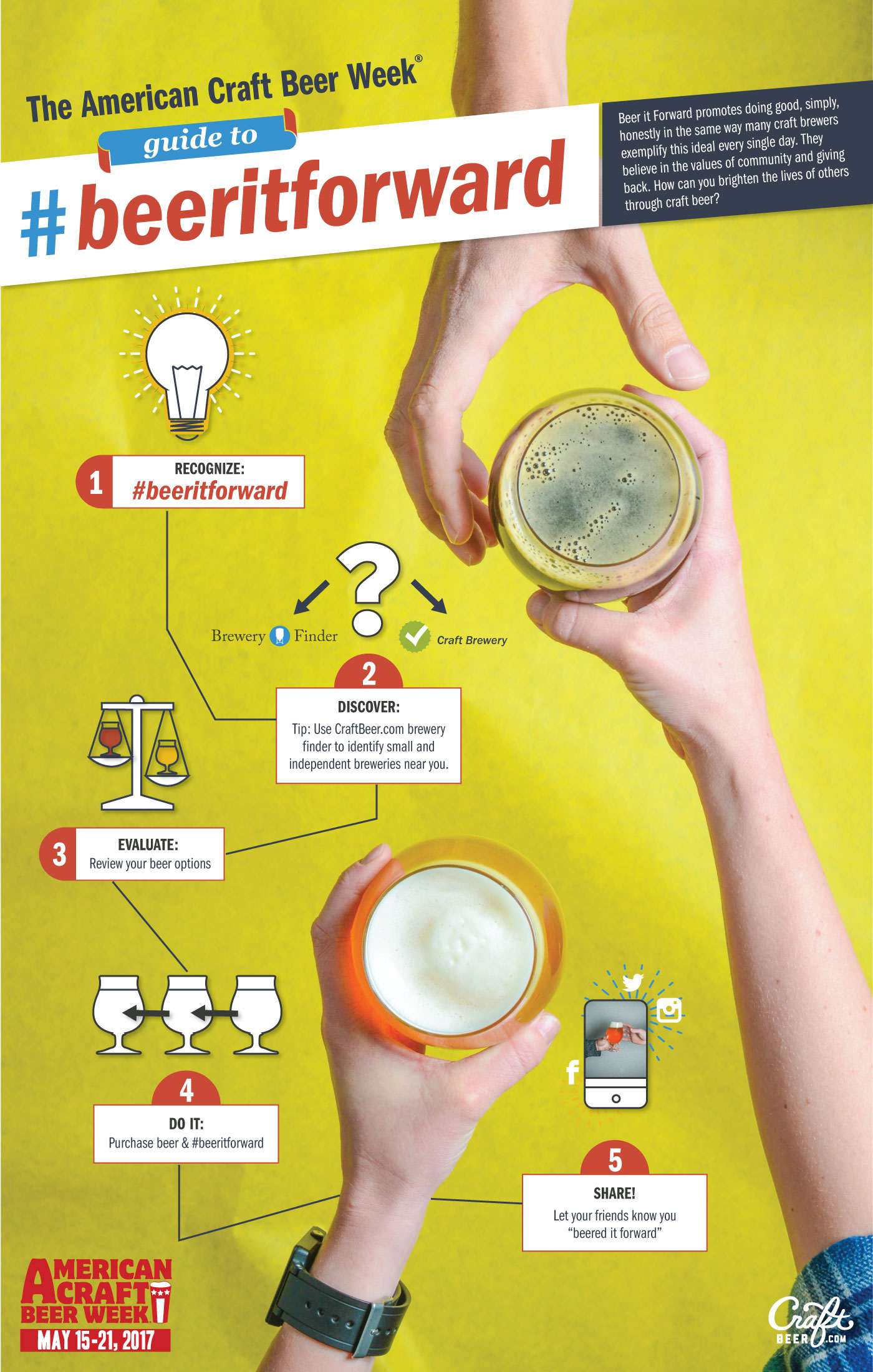 The American Craft Beer Week®

guide to

#beeritforward

Beer it Forward promotes doing good, simply, honestly in the same way many craft brewers exemplify this ideal every single day. They believe in the values of community and giving back. How can you brighten the lives of others through craft beer?

1 RECOGNIZE: #beeritforward

Brewery Finder

Craft Brewery

2 DISCOVER: Tip: Use CraftBeer.com brewery finder to identify small and independent breweries near you.

3 EVALUATE: Review your beer options

4 DO IT: Purchase beer & #beeritforward

5 SHARE! Let your friends know you "beered it forward"

AMERICAN CRAFT BEER WEEK

MAY 15-21, 2017

Craft BEER.COM