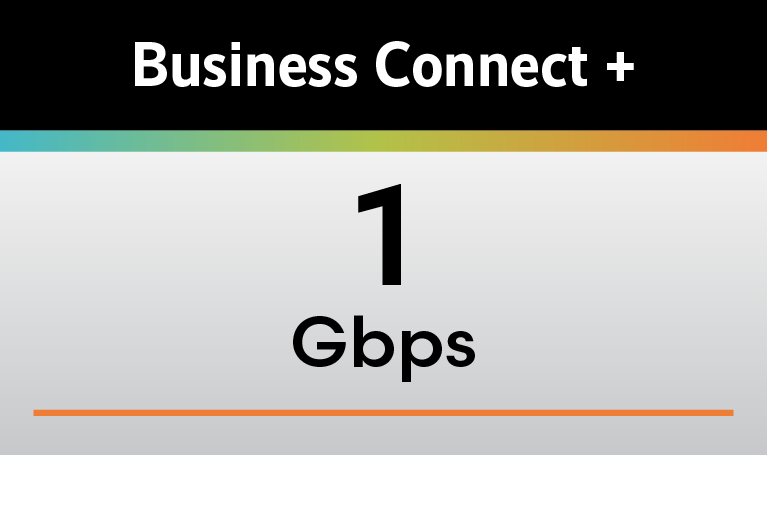 Business Connect +

1

Gbps