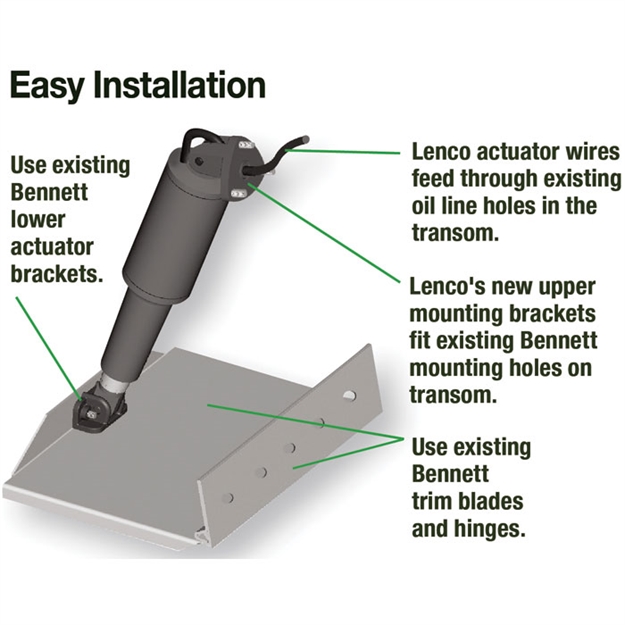 Easy Installation

Use existing Bennett lower actuator brackets.

Lenco actuator wires feed through existing oil line holes in the transom.

Lenco's new upper mounting brackets fit existing Bennett mounting holes on transom.

Use existing Bennett trim blades and hinges.