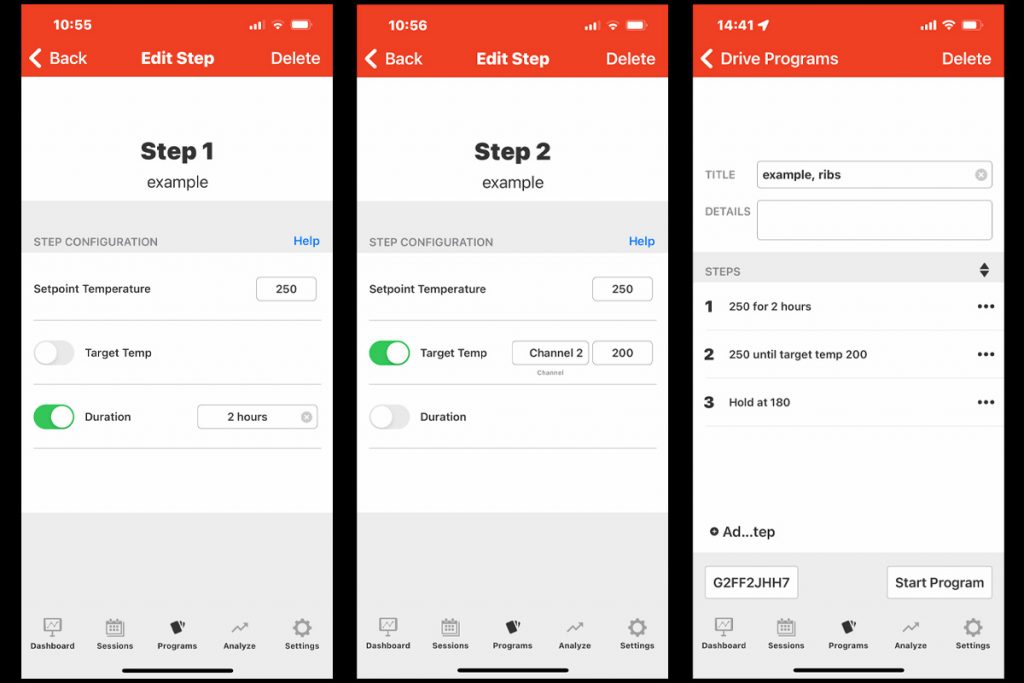 10:55

Back Edit Step Delete

Step 1
example

STEP CONFIGURATION Help

Setpoint Temperature 250

Target Temp

Duration 2 hours

Dashboard Sessions Programs Analyze Settings

10:56

Back Edit Step Delete

Step 2
example

STEP CONFIGURATION Help

Setpoint Temperature 250

Target Temp Channel 2 200
Channel

Duration

Dashboard Sessions Programs Analyze Settings

14:41

Drive Programs Delete

TITLE example, ribs

DETAILS

STEPS

1 250 for 2 hours

2 250 until target temp 200

3 Hold at 180

Ad...tep

G2FF2JHH7 Start Program

Dashboard Sessions Programs Analyze Settings