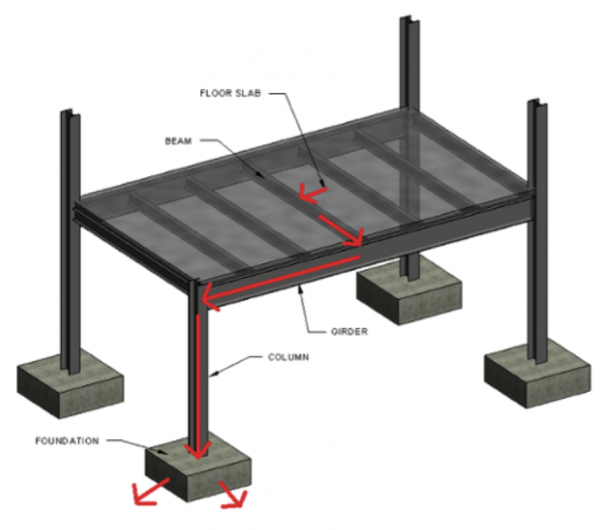 FLOOR SLAB

BEAM

GIRDER

COLUMN

FOUNDATION