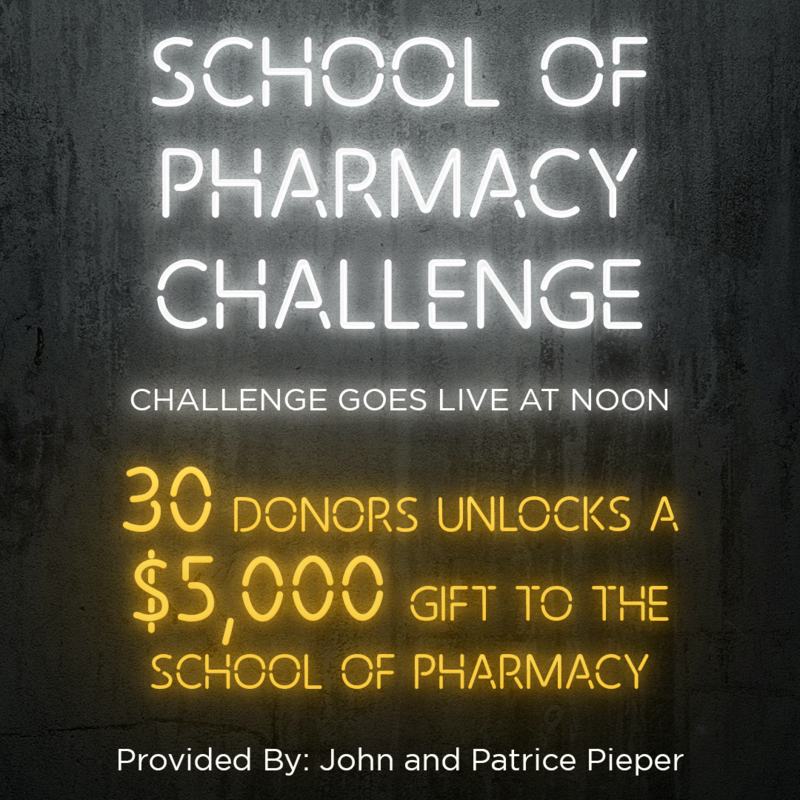 SCHOOL OF PHARMACY CHALLENGE

CHALLENGE GOES LIVE AT NOON

30 DONORS UNLOCKS A $5,000 GIFT TO THE SCHOOL OF PHARMACY

Provided By: John and Patrice Pieper