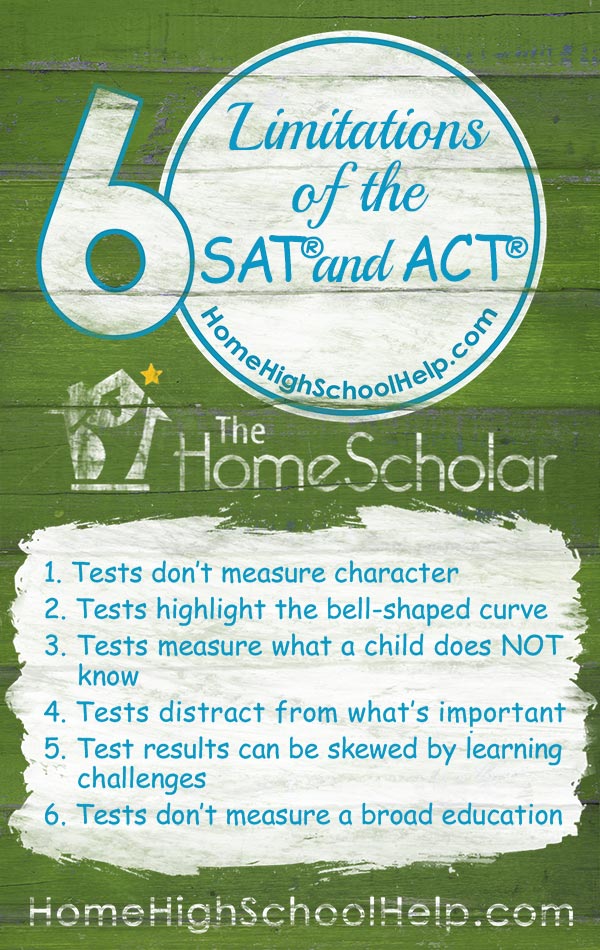 6 Limitations of the SAT® and ACT®

HomeHighSchoolHelp.com

The HomeScholar

1. Tests don't measure character
2. Tests highlight the bell-shaped curve
3. Tests measure what a child does NOT know
4. Tests distract from what's important
5. Test results can be skewed by learning challenges
6. Tests don't measure a broad education

HomeHighSchoolHelp.com