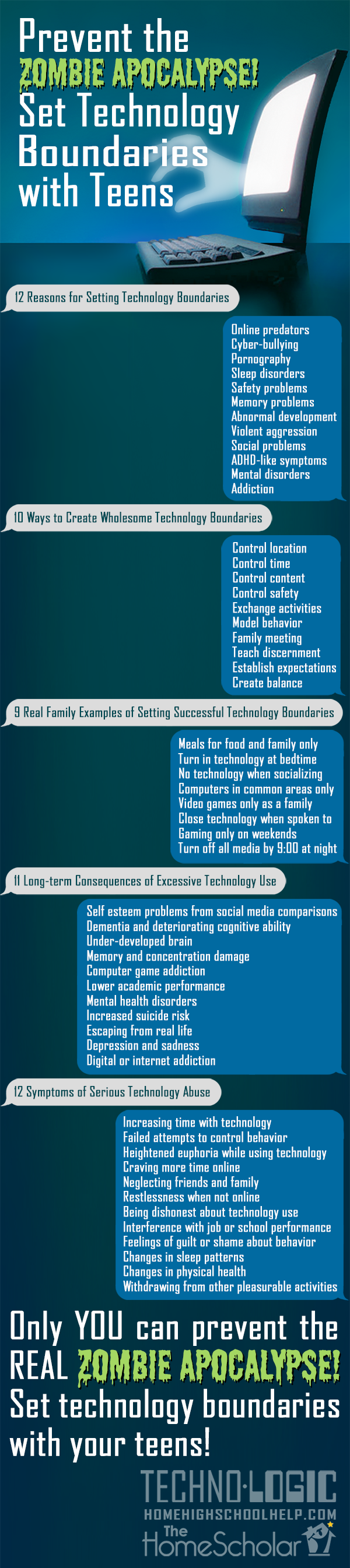 Prevent the ZOMBIE APOCALYPSE! Set Technology Boundaries with Teens

12 Reasons for Setting Technology Boundaries

Online predators
Cyber-bullying
Pornography
Sleep disorders
Safety problems
Memory problems
Abnormal development
Violent aggression
Social problems
ADHD-like symptoms
Mental disorders
Addiction

10 Ways to Create Wholesome Technology Boundaries

Control location
Control time
Control content
Control safety
Exchange activities
Model behavior
Family meeting
Teach discernment
Establish expectations
Create balance

9 Real Family Examples of Setting Successful Technology Boundaries

Meals for food and family only
Turn in technology at bedtime
No technology when socializing
Computers in common areas only
Video games only as a family
Close technology when spoken to
Gaming only on weekends
Turn off all media by 9:00 at night

11 Long-term Consequences of Excessive Technology Use

Self esteem problems from social media comparisons
Dementia and deteriorating cognitive ability
Under-developed brain
Memory and concentration damage
Computer game addiction
Lower academic performance
Mental health disorders
Increased suicide risk
Escaping from real life
Depression and sadness
Digital or internet addiction

12 Symptoms of Serious Technology Abuse

Increasing time with technology
Failed attempts to control behavior
Heightened euphoria while using technology
Craving more time online
Neglecting friends and family
Restlessness when not online
Being dishonest about technology use
Interference with job or school performance
Feelings of guilt or shame about behavior
Changes in sleep patterns
Changes in physical health
Withdrawing from other pleasurable activities

Only YOU can prevent the REAL ZOMBIE APOCALYPSE! Set technology boundaries with your teens!

TECHNO·LOGIC
HOMEHIGHSCHOOLHELP.COM
The HomeScholar