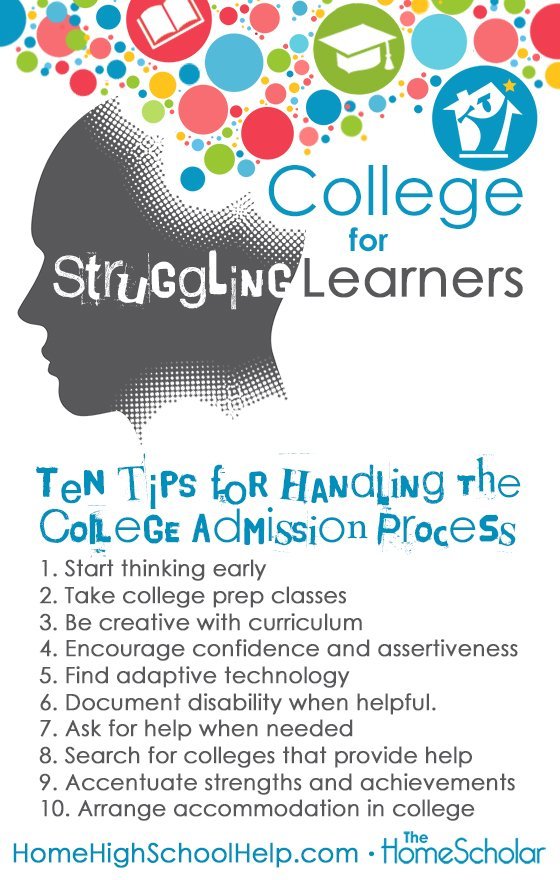 College for Struggling Learners

Ten Tips for Handling the College Admission Process

1. Start thinking early
2. Take college prep classes
3. Be creative with curriculum
4. Encourage confidence and assertiveness
5. Find adaptive technology
6. Document disability when helpful.
7. Ask for help when needed
8. Search for colleges that provide help
9. Accentuate strengths and achievements
10. Arrange accommodation in college

HomeHighSchoolHelp.com · The HomeScholar