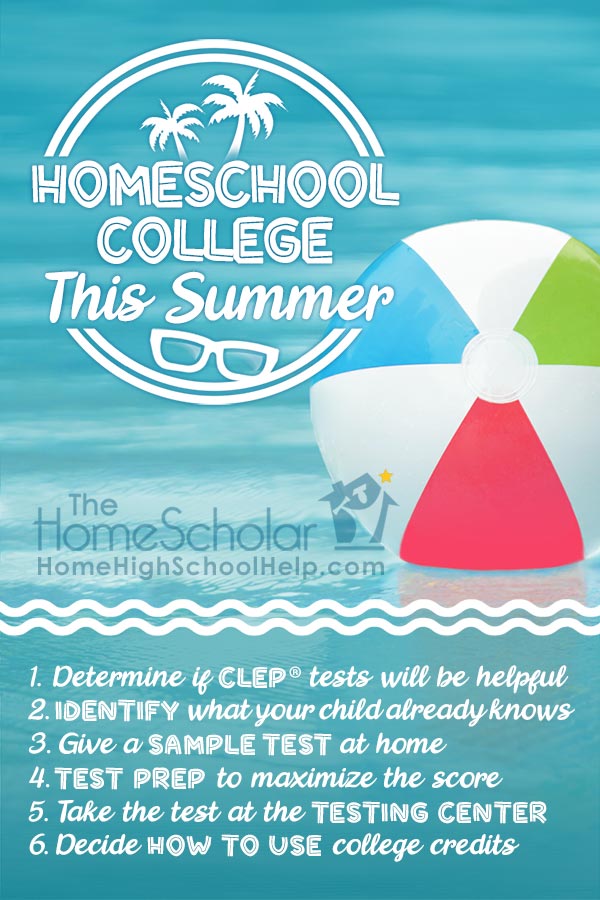 HOMESCHOOL COLLEGE This Summer

The HomeScholar
HomeHighSchoolHelp.com

1. Determine if CLEP® tests will be helpful
2. IDENTIFY what your child already knows
3. Give a SAMPLE TEST at home
4. TEST PREP to maximize the score
5. Take the test at the TESTING CENTER
6. Decide HOW TO USE college credits