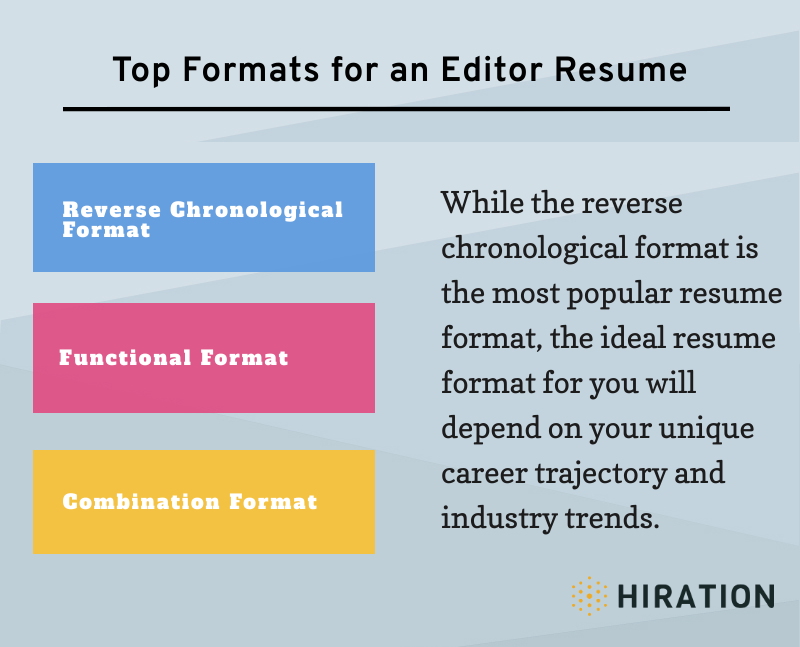 Top Formats for an Editor Resume

Reverse Chronological Format

Functional Format

Combination Format

While the reverse chronological format is the most popular resume format, the ideal resume format for you will depend on your unique career trajectory and industry trends.

HIRATION