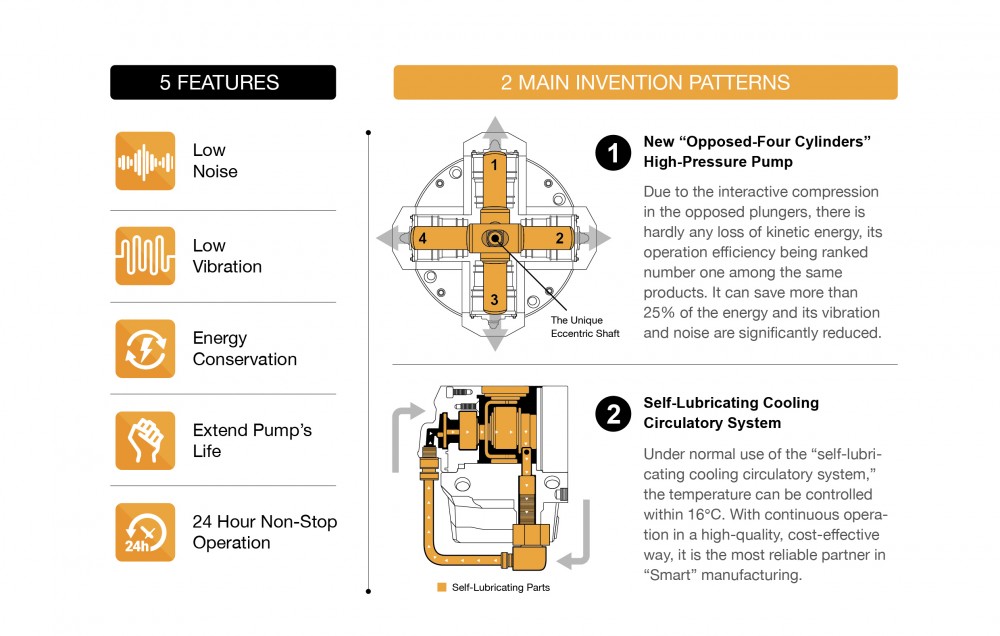 5 FEATURES

Low Noise

Low Vibration

Energy Conservation

Extend Pump's Life

24h

24 Hour Non-Stop Operation

2 MAIN INVENTION PATTERNS

1
2
3
4

The Unique Eccentric Shaft

1 New "Opposed-Four Cylinders" High-Pressure Pump

Due to the interactive compression in the opposed plungers, there is hardly any loss of kinetic energy, its operation efficiency being ranked number one among the same products. It can save more than 25% of the energy and its vibration and noise are significantly reduced.

Self-Lubricating Parts

2 Self-Lubricating Cooling Circulatory System

Under normal use of the "self-lubricating cooling circulatory system," the temperature can be controlled within 16°C. With continuous operation in a high-quality, cost-effective way, it is the most reliable partner in "Smart" manufacturing.