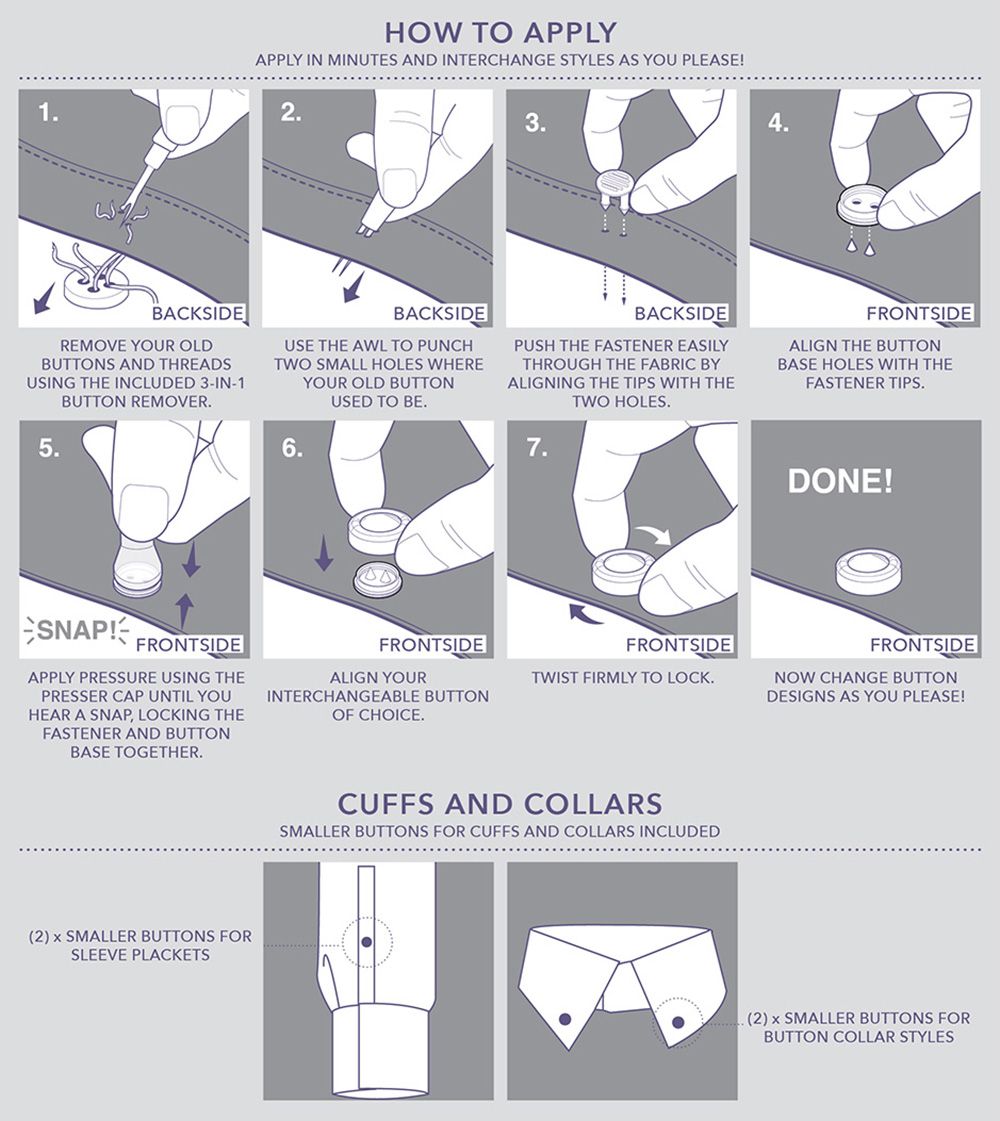 HOW TO APPLY
APPLY IN MINUTES AND INTERCHANGE STYLES AS YOU PLEASE!

1.
BACKSIDE
REMOVE YOUR OLD BUTTONS AND THREADS USING THE INCLUDED 3-IN-1 BUTTON REMOVER.

2.
BACKSIDE
USE THE AWL TO PUNCH TWO SMALL HOLES WHERE YOUR OLD BUTTON USED TO BE.

3.
BACKSIDE
PUSH THE FASTENER EASILY THROUGH THE FABRIC BY ALIGNING THE TIPS WITH THE TWO HOLES.

4.
FRONTSIDE
ALIGN THE BUTTON BASE HOLES WITH THE FASTENER TIPS.

5.
SNAP!
FRONTSIDE
APPLY PRESSURE USING THE PRESSER CAP UNTIL YOU HEAR A SNAP, LOCKING THE FASTENER AND BUTTON BASE TOGETHER.

6.
FRONTSIDE
ALIGN YOUR INTERCHANGEABLE BUTTON OF CHOICE.

7.
FRONTSIDE
TWIST FIRMLY TO LOCK.

DONE!
FRONTSIDE
NOW CHANGE BUTTON DESIGNS AS YOU PLEASE!

CUFFS AND COLLARS
SMALLER BUTTONS FOR CUFFS AND COLLARS INCLUDED

(2) x SMALLER BUTTONS FOR SLEEVE PLACKETS

(2) x SMALLER BUTTONS FOR BUTTON COLLAR STYLES