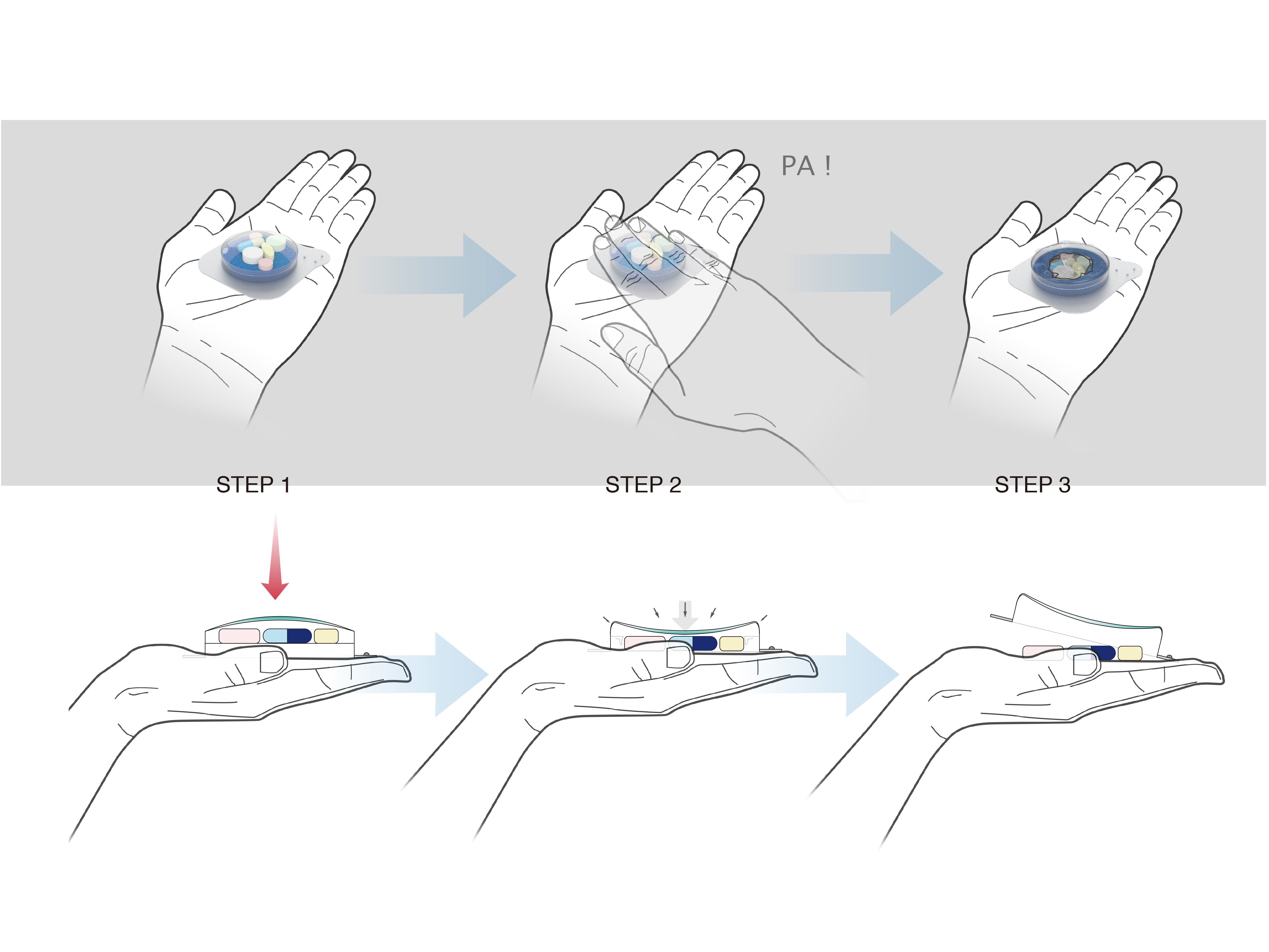 PA !

STEP 1

STEP 2

STEP 3