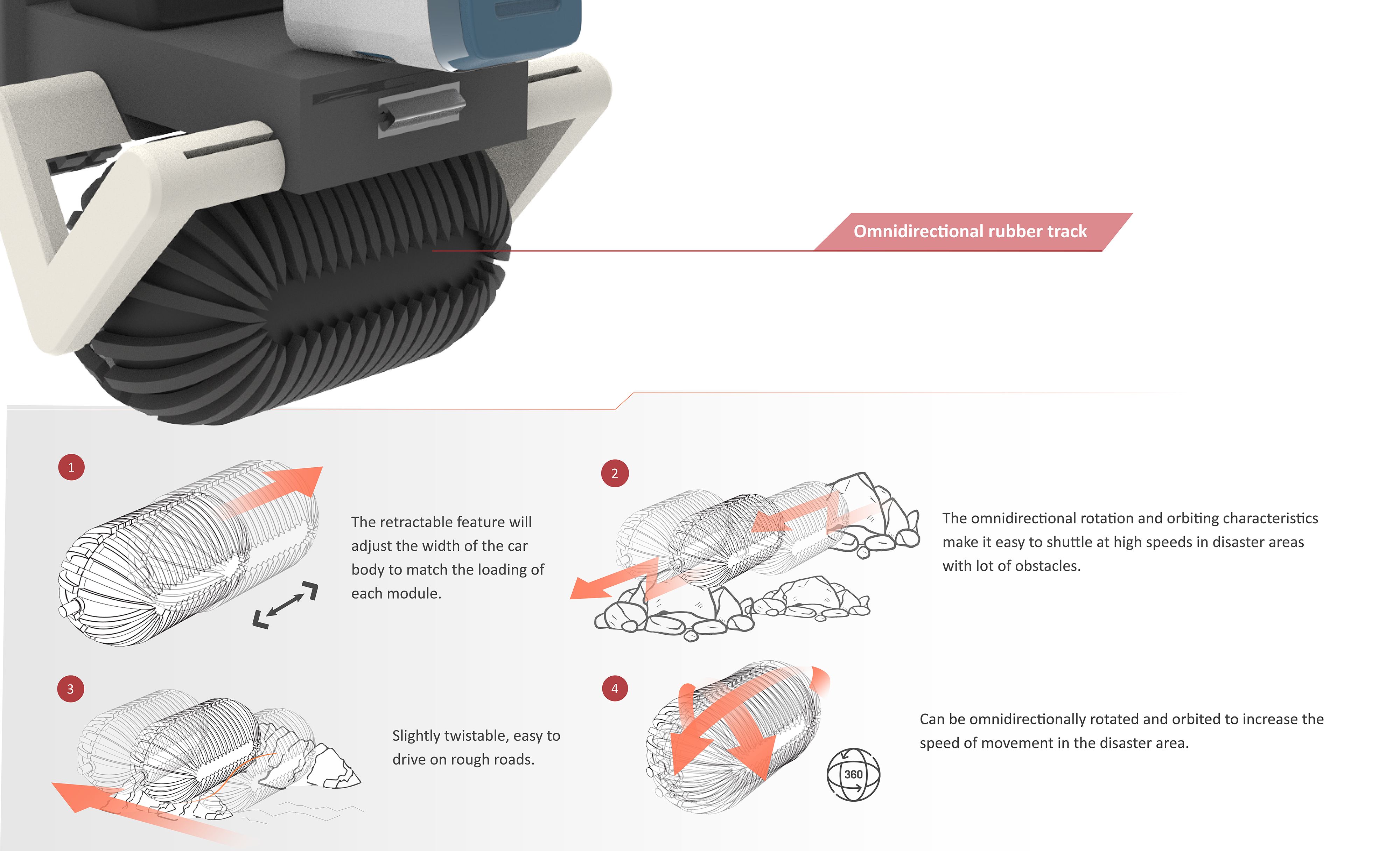 Omnidirectional rubber track

1

The retractable feature will adjust the width of the car body to match the loading of each module.

2

The omnidirectional rotation and orbiting characteristics make it easy to shuttle at high speeds in disaster areas with lot of obstacles.

3

Slightly twistable, easy to drive on rough roads.

4

Can be omnidirectionally rotated and orbited to increase the speed of movement in the disaster area.

360