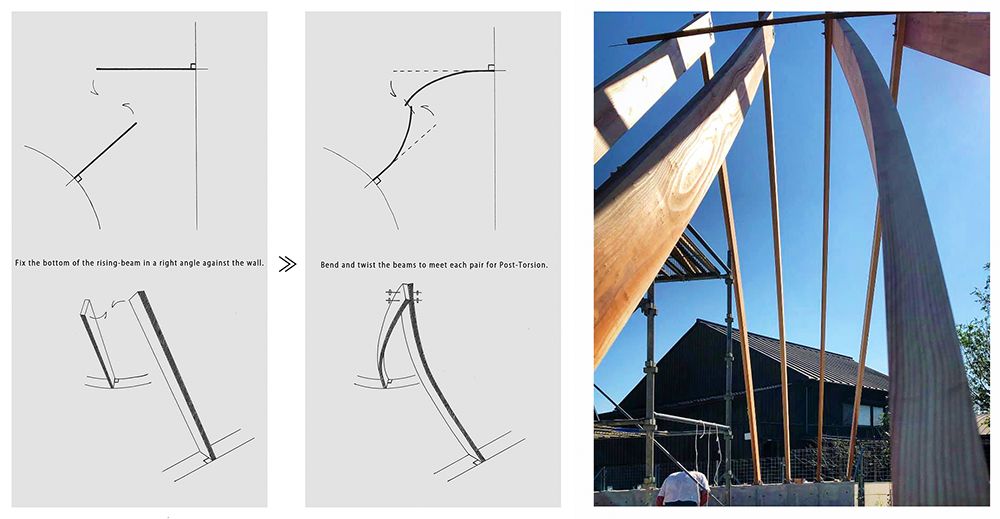 Fix the bottom of the rising-beam in a right angle against the wall.

≫

Bend and twist the beams to meet each pair for Post-Torsion.