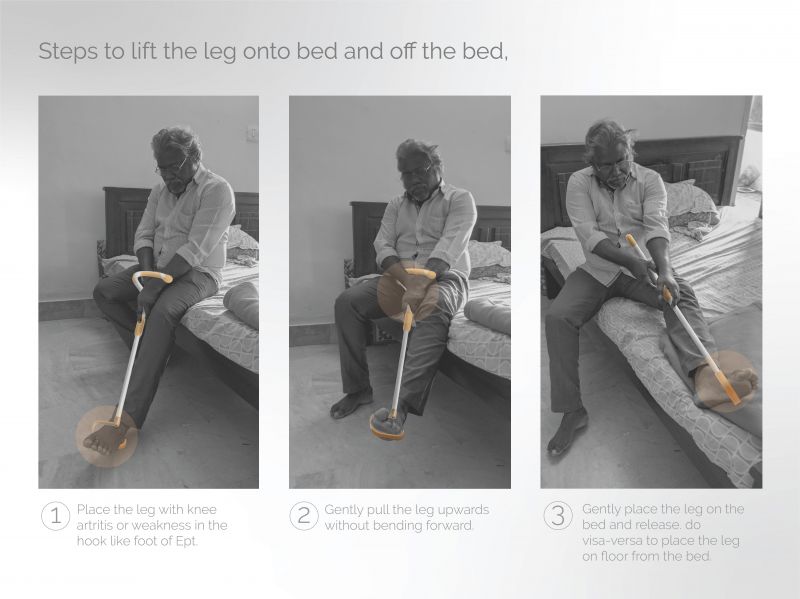 Steps to lift the leg onto bed and off the bed,

1 Place the leg with knee artritis or weakness in the hook like foot of Ept.

2 Gently pull the leg upwards without bending forward.

3 Gently place the leg on the bed and release. do visa-versa to place the leg on floor from the bed.