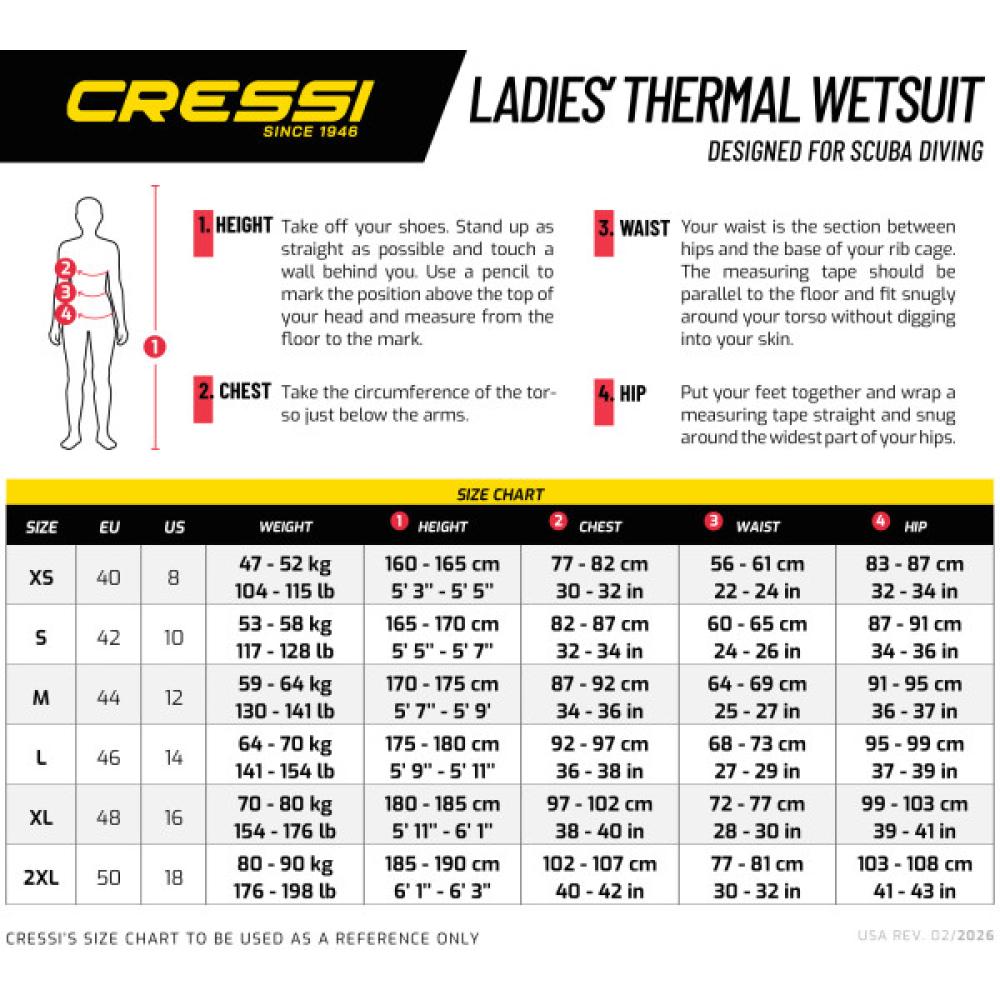 CRESSI
SINCE 1946

LADIES' THERMAL WETSUIT
DESIGNED FOR SCUBA DIVING

2
3
4
1

1. HEIGHT Take off your shoes. Stand up as straight as possible and touch a wall behind you. Use a pencil to mark the position above the top of your head and measure from the floor to the mark.

2. CHEST Take the circumference of the torso just below the arms.

3. WAIST Your waist is the section between hips and the base of your rib cage. The measuring tape should be parallel to the floor and fit snugly around your torso without digging into your skin.

4. HIP Put your feet together and wrap a measuring tape straight and snug around the widest part of your hips.

SIZE CHART

| SIZE | EU | US | WEIGHT | 1 HEIGHT | 2 CHEST | 3 WAIST | 4 HIP |
|---|---|---|---|---|---|---|---|
| XS | 40 | 8 | 47 - 52 kg 104 - 115 lb | 160 - 165 cm 5' 3" - 5' 5" | 77 - 82 cm 30 - 32 in | 56 - 61 cm 22 - 24 in | 83 - 87 cm 32 - 34 in |
| S | 42 | 10 | 53 - 58 kg 117 - 128 lb | 165 - 170 cm 5' 5" - 5' 7" | 82 - 87 cm 32 - 34 in | 60 - 65 cm 24 - 26 in | 87 - 91 cm 34 - 36 in |
| M | 44 | 12 | 59 - 64 kg 130 - 141 lb | 170 - 175 cm 5' 7" - 5' 9' | 87 - 92 cm 34 - 36 in | 64 - 69 cm 25 - 27 in | 91 - 95 cm 36 - 37 in |
| L | 46 | 14 | 64 - 70 kg 141 - 154 lb | 175 - 180 cm 5' 9" - 5' 11" | 92 - 97 cm 36 - 38 in | 68 - 73 cm 27 - 29 in | 95 - 99 cm 37 - 39 in |
| XL | 48 | 16 | 70 - 80 kg 154 - 176 lb | 180 - 185 cm 5' 11" - 6' 1" | 97 - 102 cm 38 - 40 in | 72 - 77 cm 28 - 30 in | 99 - 103 cm 39 - 41 in |
| 2XL | 50 | 18 | 80 - 90 kg 176 - 198 lb | 185 - 190 cm 6' 1" - 6' 3" | 102 - 107 cm 40 - 42 in | 77 - 81 cm 30 - 32 in | 103 - 108 cm 41 - 43 in |

CRESSI'S SIZE CHART TO BE USED AS A REFERENCE ONLY

USA REV. 02/2026