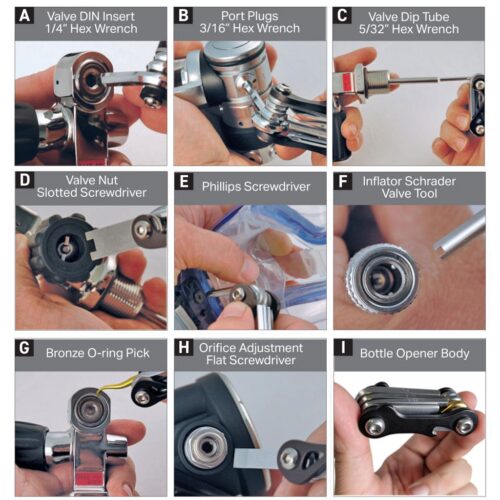 A Valve DIN Insert 1/4" Hex Wrench

B Port Plugs 3/16" Hex Wrench

C Valve Dip Tube 5/32" Hex Wrench

D Valve Nut Slotted Screwdriver

E Phillips Screwdriver

F Inflator Schrader Valve Tool

G Bronze O-ring Pick

H Orifice Adjustment Flat Screwdriver

I Bottle Opener Body