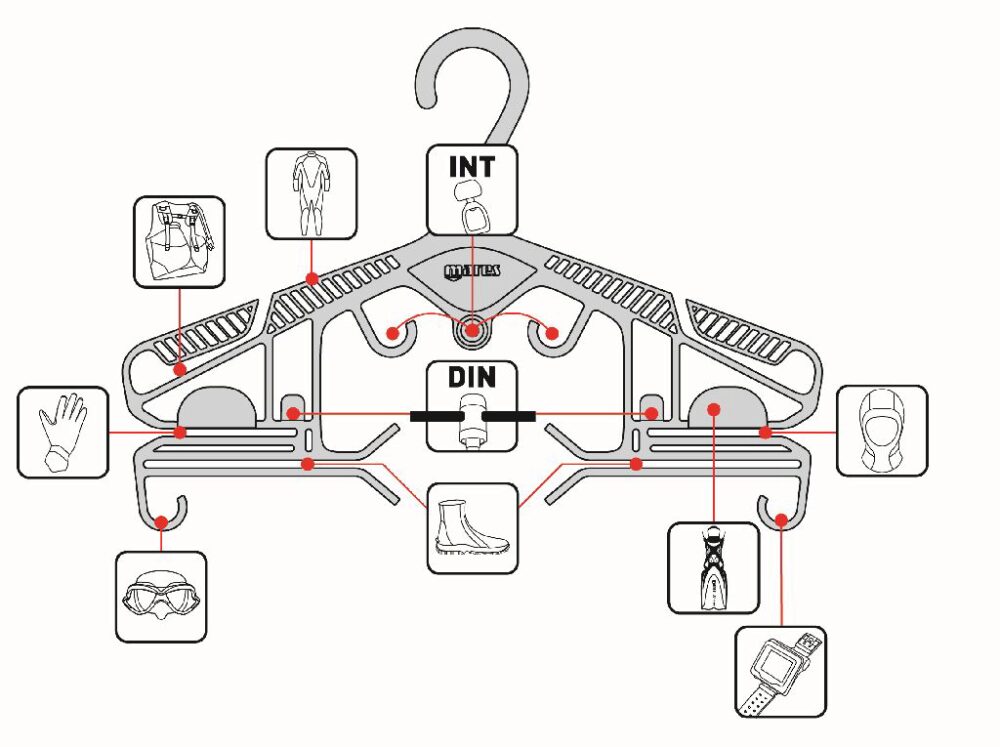 INT
mares
DIN