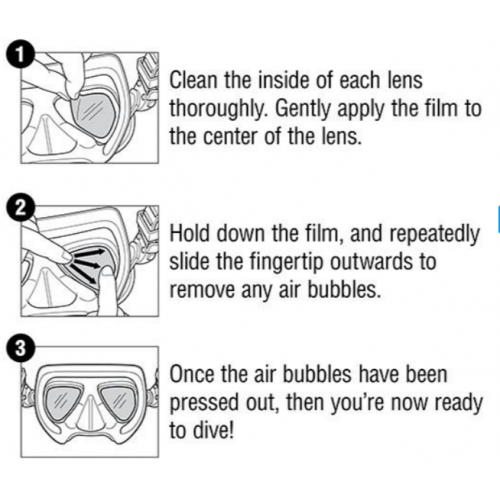 1

Clean the inside of each lens thoroughly. Gently apply the film to the center of the lens.

2

Hold down the film, and repeatedly slide the fingertip outwards to remove any air bubbles.

3

Once the air bubbles have been pressed out, then you're now ready to dive!