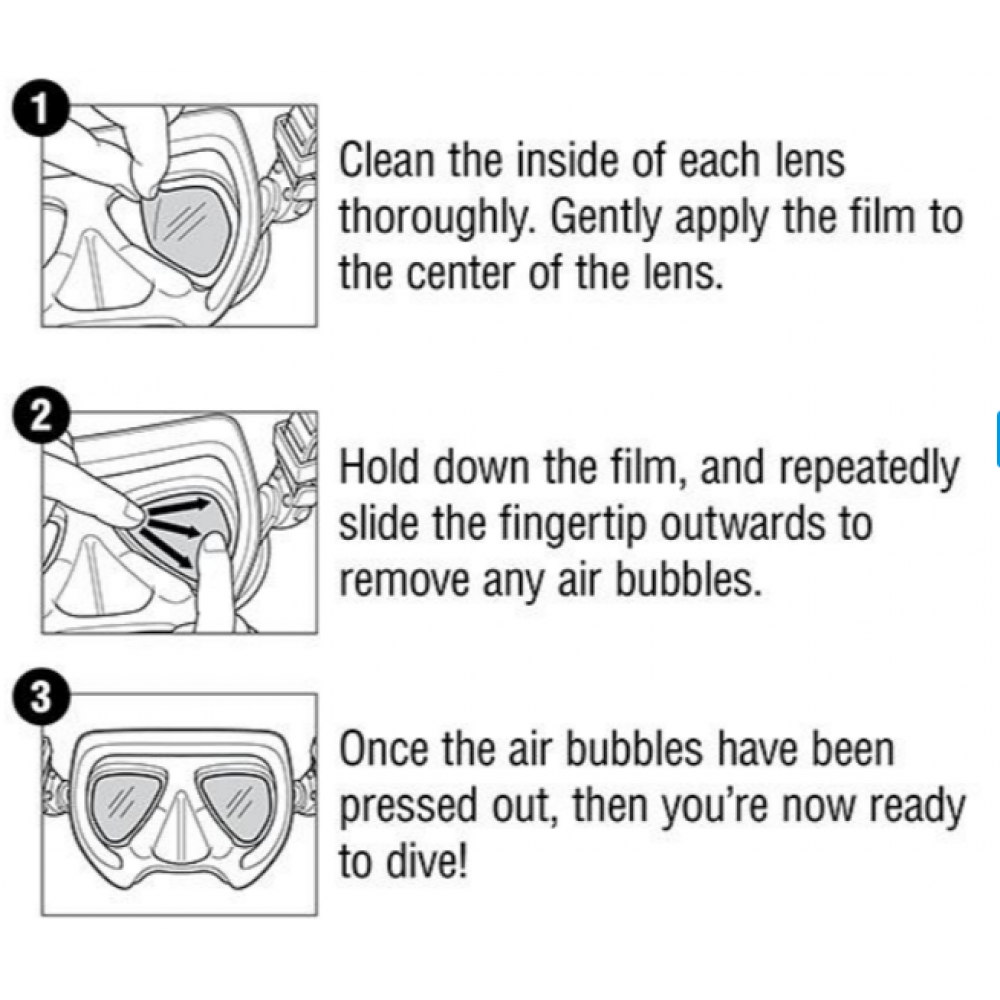 1

Clean the inside of each lens thoroughly. Gently apply the film to the center of the lens.

2

Hold down the film, and repeatedly slide the fingertip outwards to remove any air bubbles.

3

Once the air bubbles have been pressed out, then you're now ready to dive!