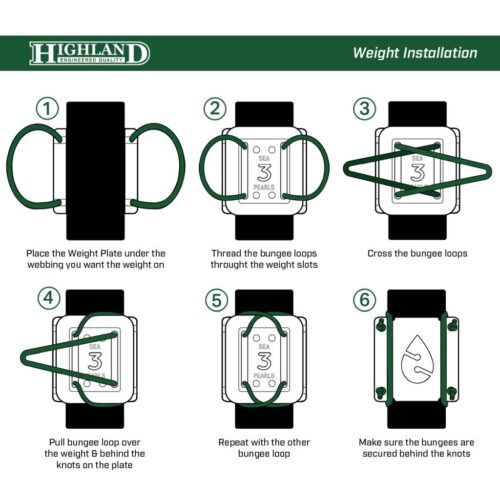 HIGHLAND
ENGINEERED QUALITY

Weight Installation

1
Place the Weight Plate under the webbing you want the weight on

2
SEA
3
PEARLS
Thread the bungee loops throught the weight slots

3
SEA
3
Cross the bungee loops

4
SEA
3
PEARLS
Pull bungee loop over the weight & behind the knots on the plate

5
SEA
3
PEARLS
Repeat with the other bungee loop

6
Make sure the bungees are secured behind the knots