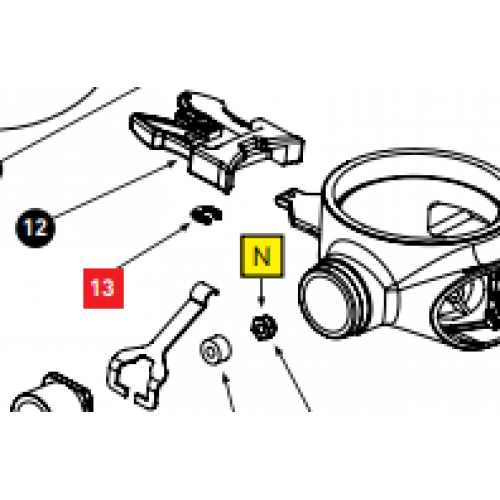 12

13

N