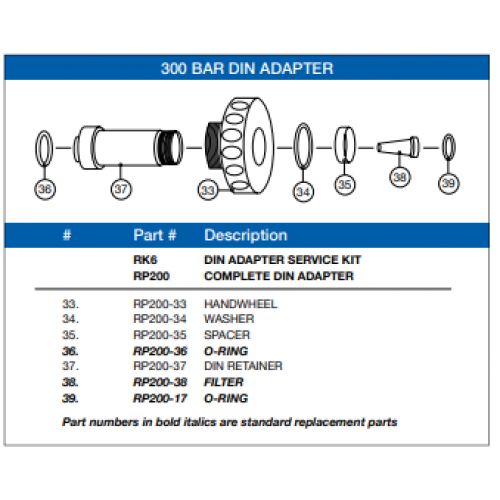 300 BAR DIN ADAPTER

36 37 33 34 35 38 39

| # | Part # | Description |
|---|---|---|
| | RK6 | DIN ADAPTER SERVICE KIT |
| | RP200 | COMPLETE DIN ADAPTER |
| 33. | RP200-33 | HANDWHEEL |
| 34. | RP200-34 | WASHER |
| 35. | RP200-35 | SPACER |
| 36. | RP200-36 | O-RING |
| 37. | RP200-37 | DIN RETAINER |
| 38. | RP200-38 | FILTER |
| 39. | RP200-17 | O-RING |

Part numbers in bold italics are standard replacement parts