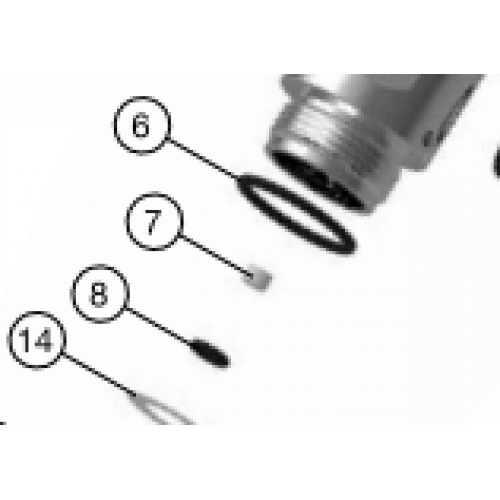 6
7
8
14