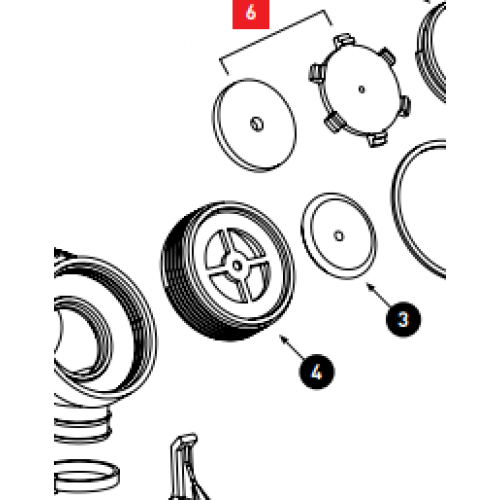 6

3

4