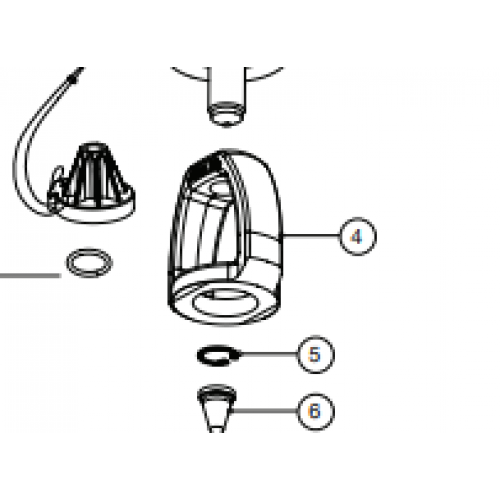 4

5

6