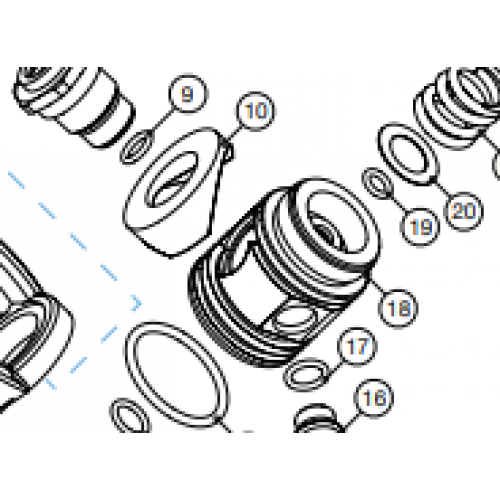 9
10
20
19
18
17
16