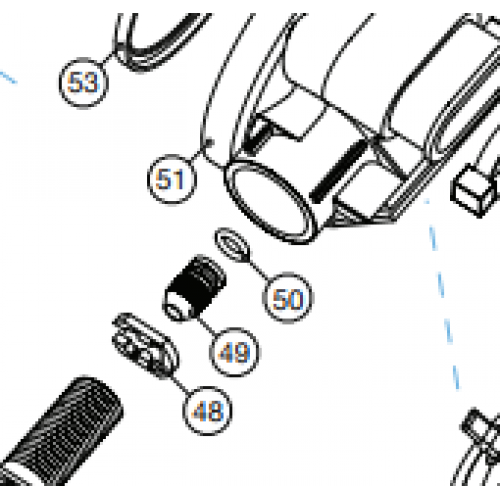 53
51
50
49
48