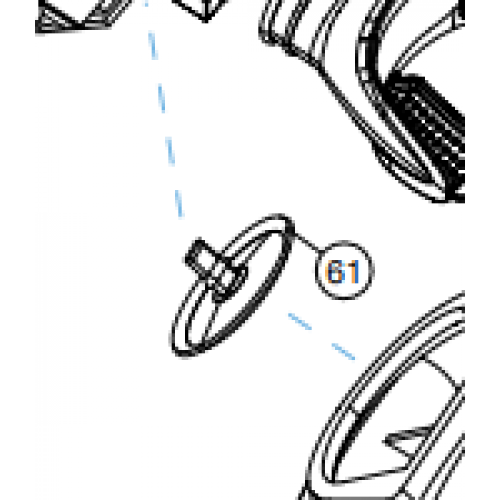 61