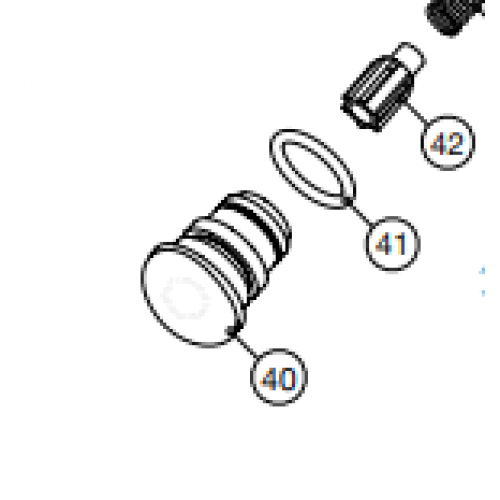 42

41

40