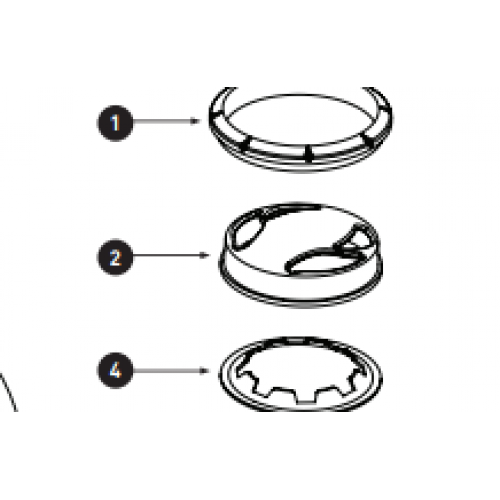 1

2

4