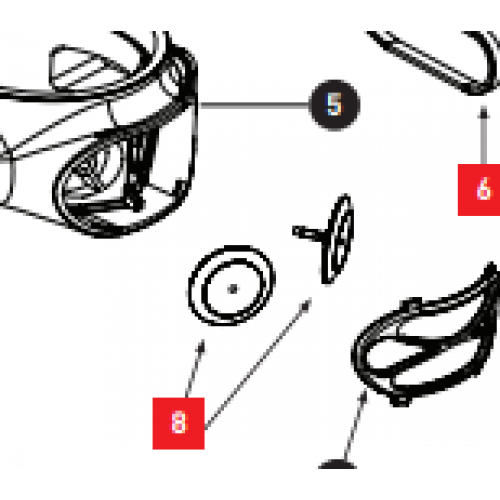 5

6

8