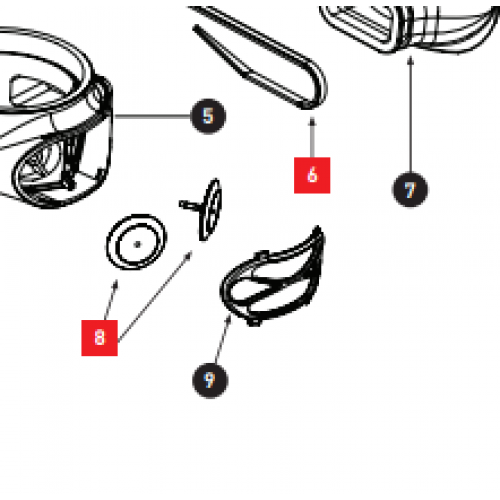 5

6

7

8

9