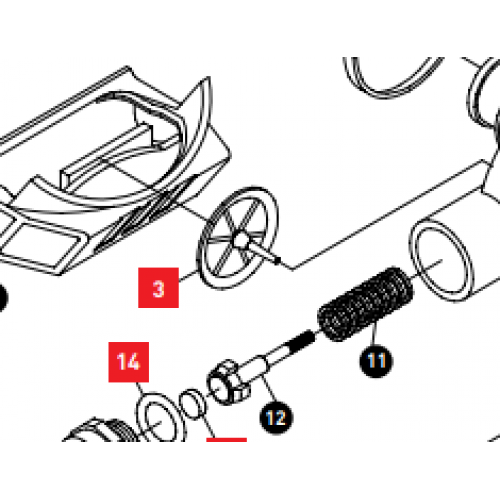 3
11
14
12