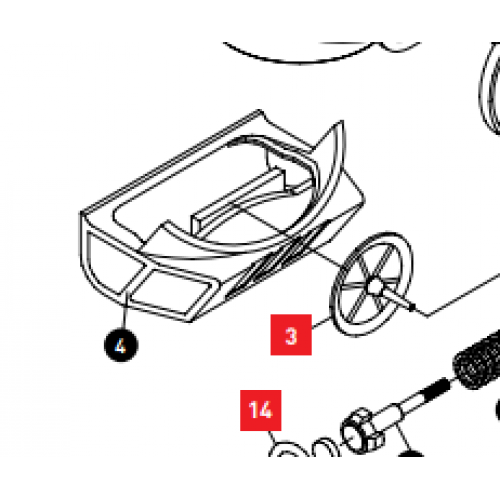 4
3
14