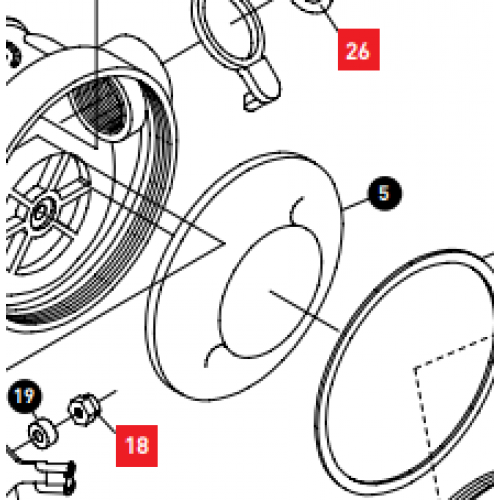 26
5
19
18