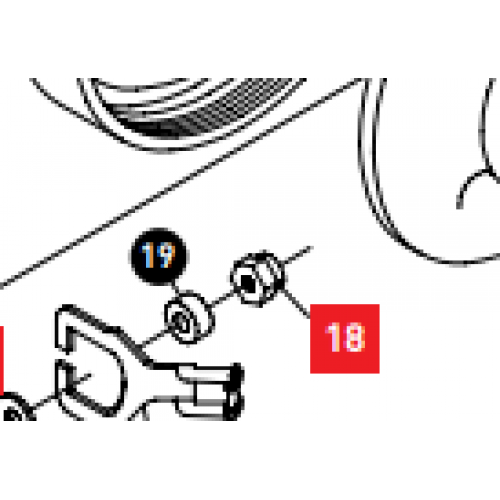 19
18